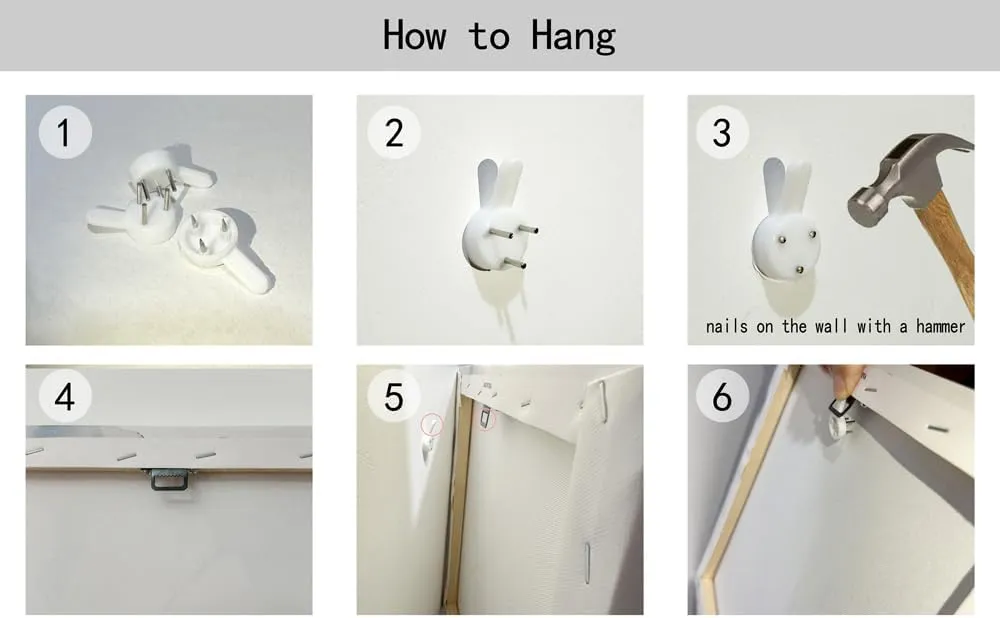 How to Hang

1

2

3

nails on the wall with a hammer

4

5

6