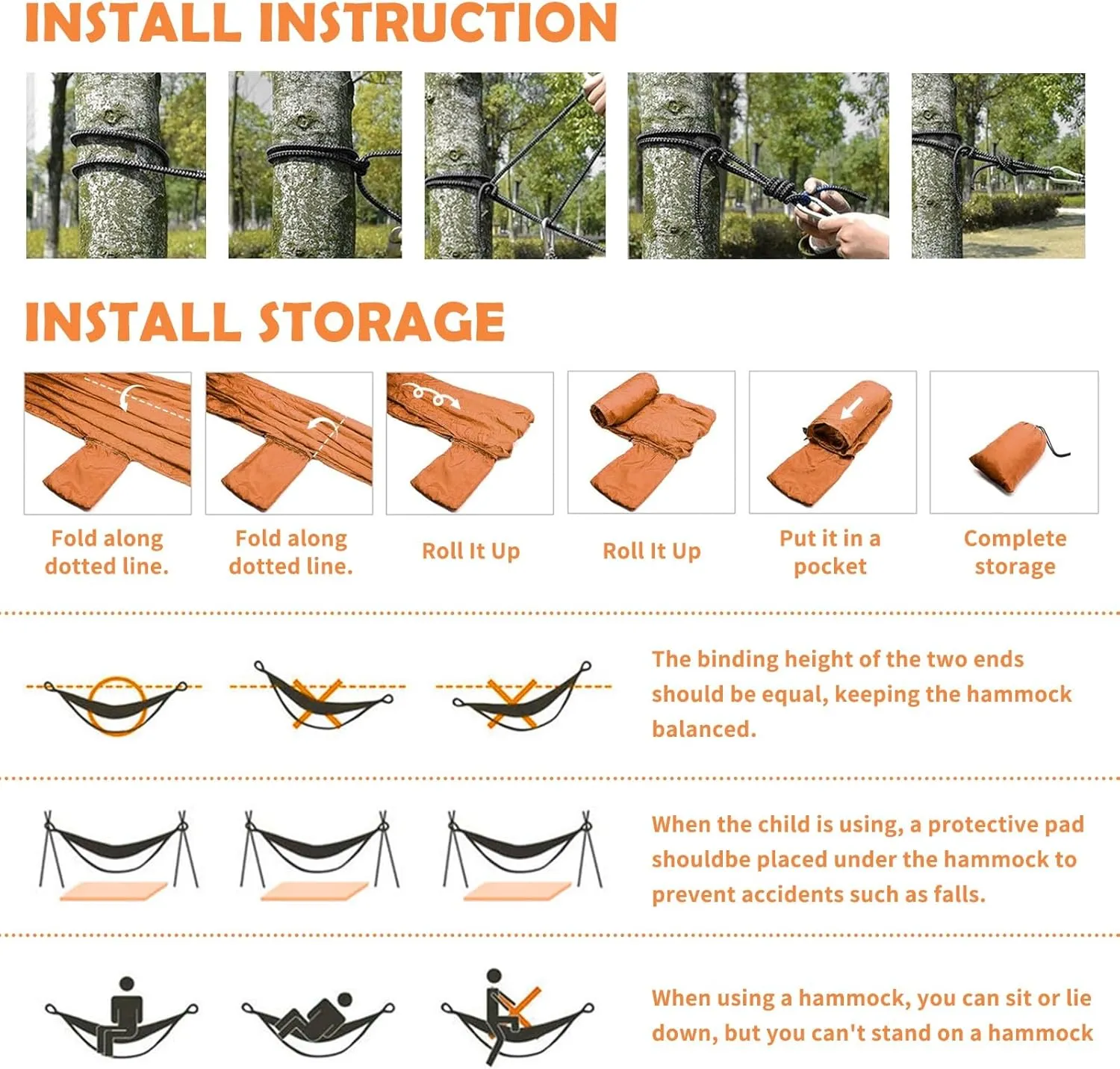 INSTALL INSTRUCTION

INSTALL STORAGE

Fold along dotted line.

Fold along dotted line.

Roll It Up

Roll It Up

Put it in a pocket

Complete storage

The binding height of the two ends should be equal, keeping the hammock balanced.

When the child is using, a protective pad shouldbe placed under the hammock to prevent accidents such as falls.

When using a hammock, you can sit or lie down, but you can't stand on a hammock