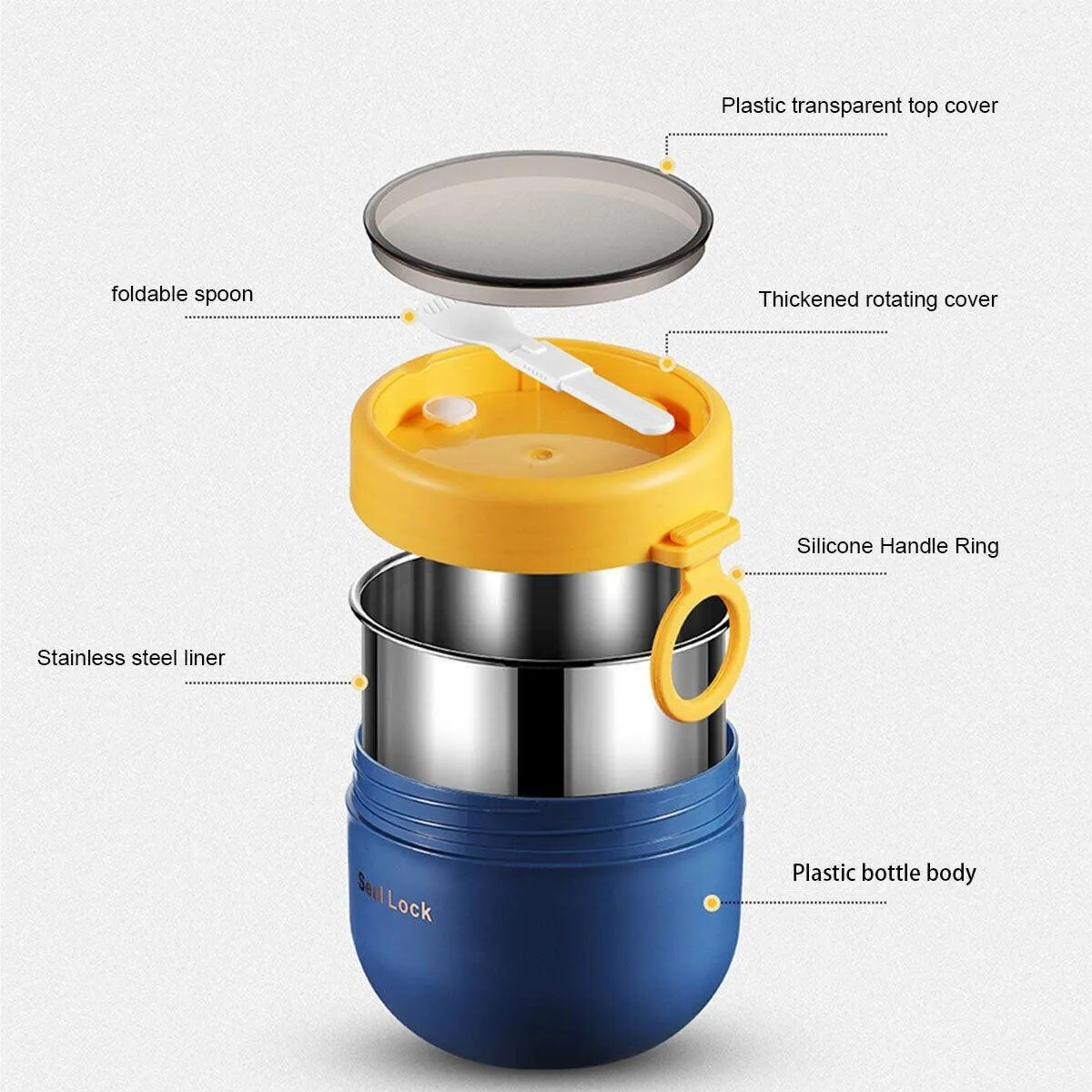 Plastic transparent top cover

foldable spoon

Thickened rotating cover

Silicone Handle Ring

Stainless steel liner

Plastic bottle body

Seal Lock